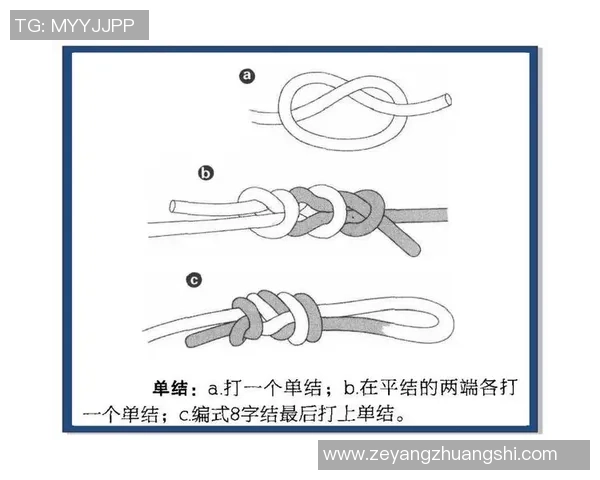 TG: MYYJJPP

a

b

c

单结：a.打一个单结；b.在平结的两端各打一个单结；c.编式8字结最后打上单结。

www.zeyangzhuangshi.com